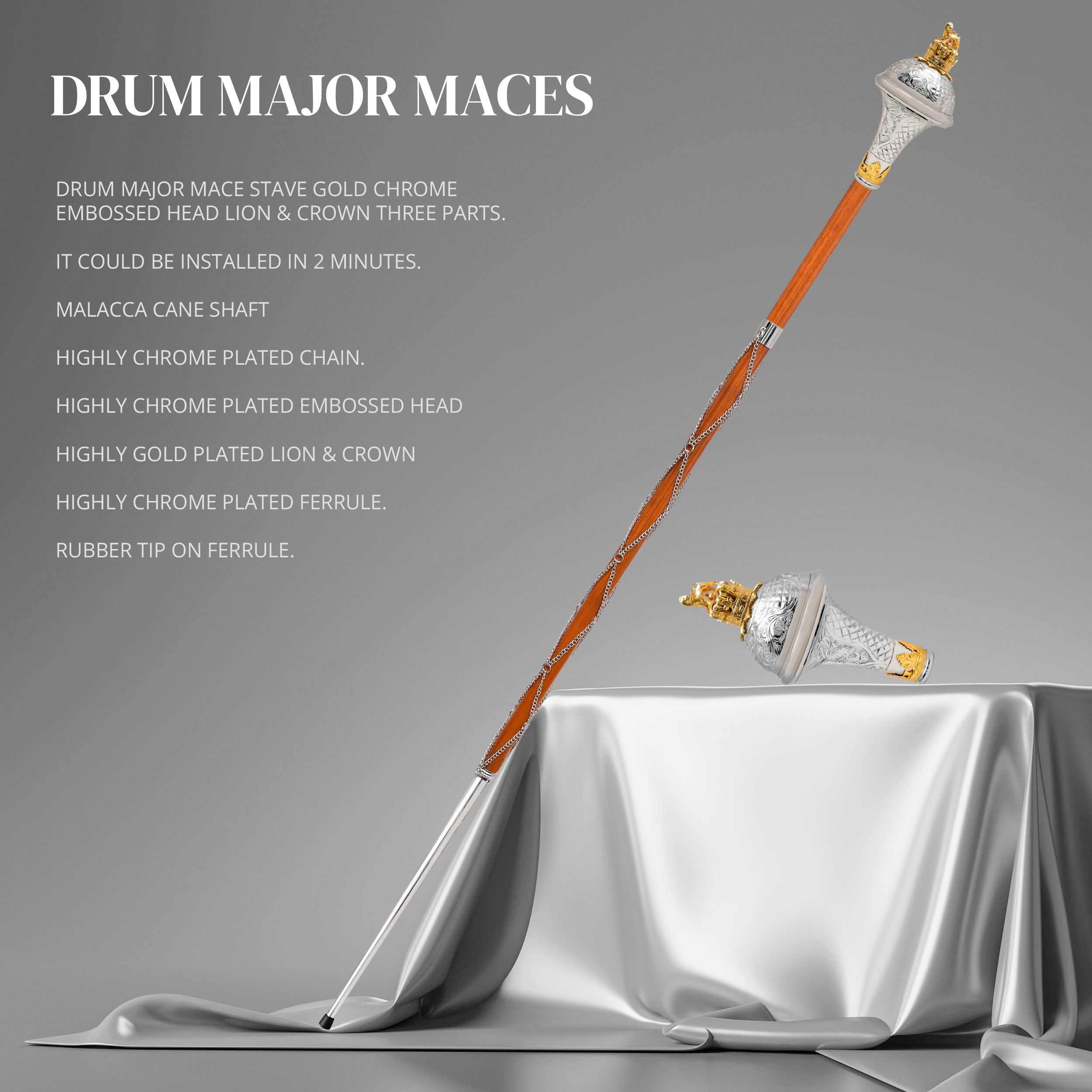 DRUM MAJOR MACES

DRUM MAJOR MACE STAVE GOLD CHROME EMBOSSED HEAD LION & CROWN THREE PARTS.

IT COULD BE INSTALLED IN 2 MINUTES.

MALACCA CANE SHAFT

HIGHLY CHROME PLATED CHAIN.

HIGHLY CHROME PLATED EMBOSSED HEAD

HIGHLY GOLD PLATED LION & CROWN

HIGHLY CHROME PLATED FERRULE.

RUBBER TIP ON FERRULE.